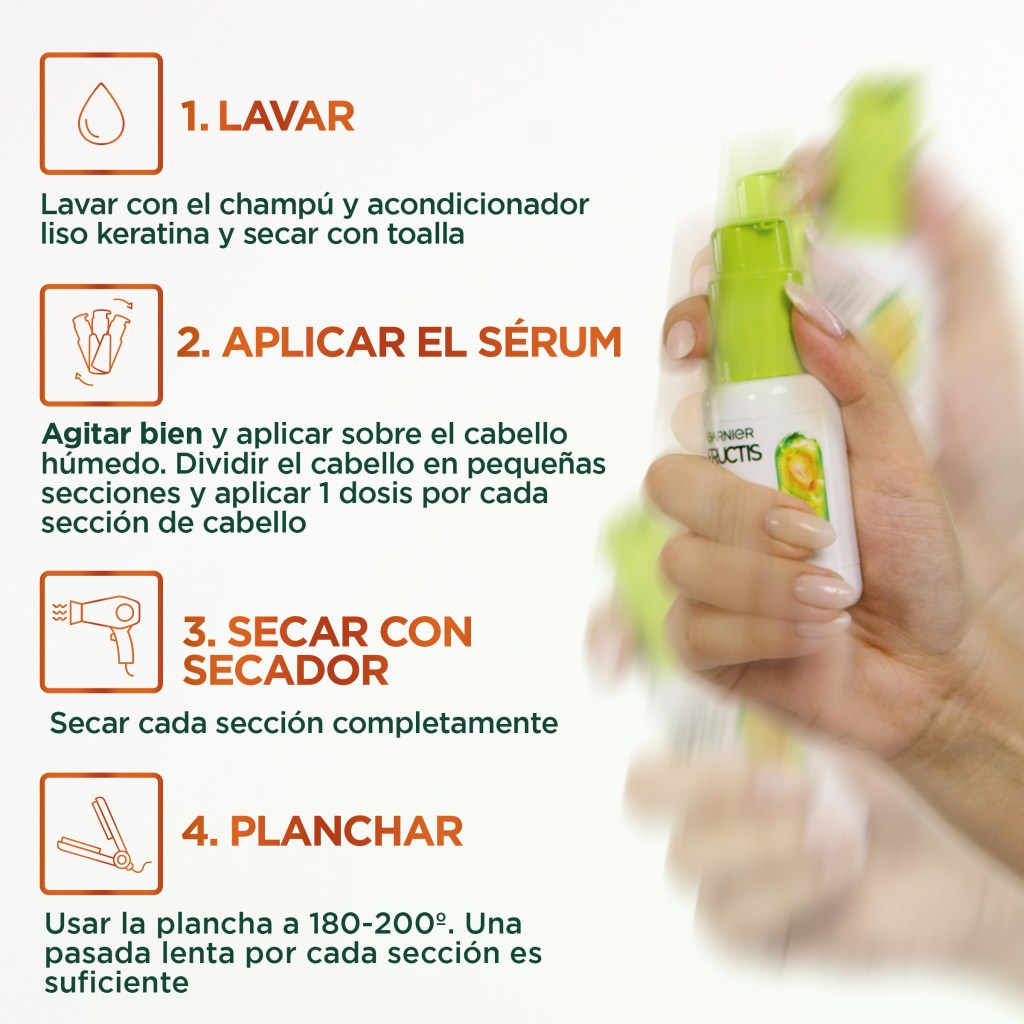 1. LAVAR

Lavar con el champú y acondicionador liso keratina y secar con toalla

2. APLICAR EL SÉRUM

Agitar bien y aplicar sobre el cabello húmedo. Dividir el cabello en pequeñas secciones y aplicar 1 dosis por cada sección de cabello

3. SECAR CON SECADOR

Secar cada sección completamente

4. PLANCHAR

Usar la plancha a 180-200º. Una pasada lenta por cada sección es suficiente

GARNIER
FRUCTIS